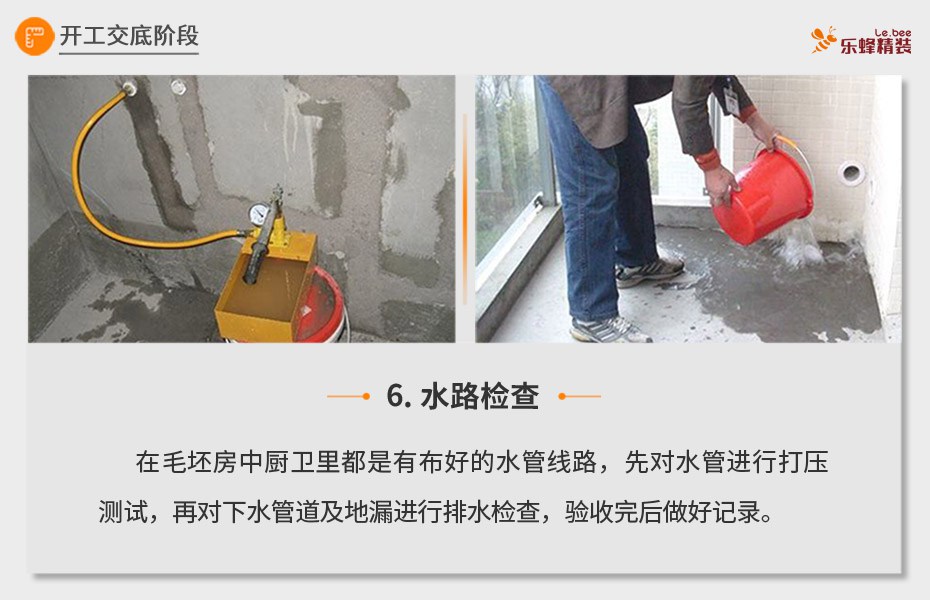 开工交底阶段

Le.bee
乐蜂精装

6. 水路检查

在毛坯房中厨卫里都是有布好的水管线路，先对水管进行打压测试，再对下水管道及地漏进行排水检查，验收完后做好记录。