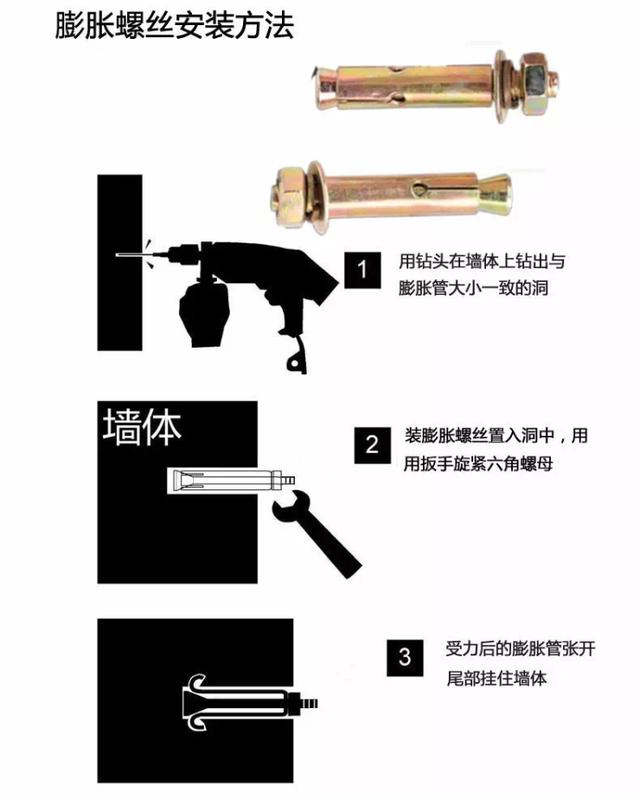 膨胀螺丝安装方法

1 用钻头在墙体上钻出与膨胀管大小一致的洞

墙体

2 装膨胀螺丝置入洞中，用用扳手旋紧六角螺母

3 受力后的膨胀管张开尾部挂住墙体